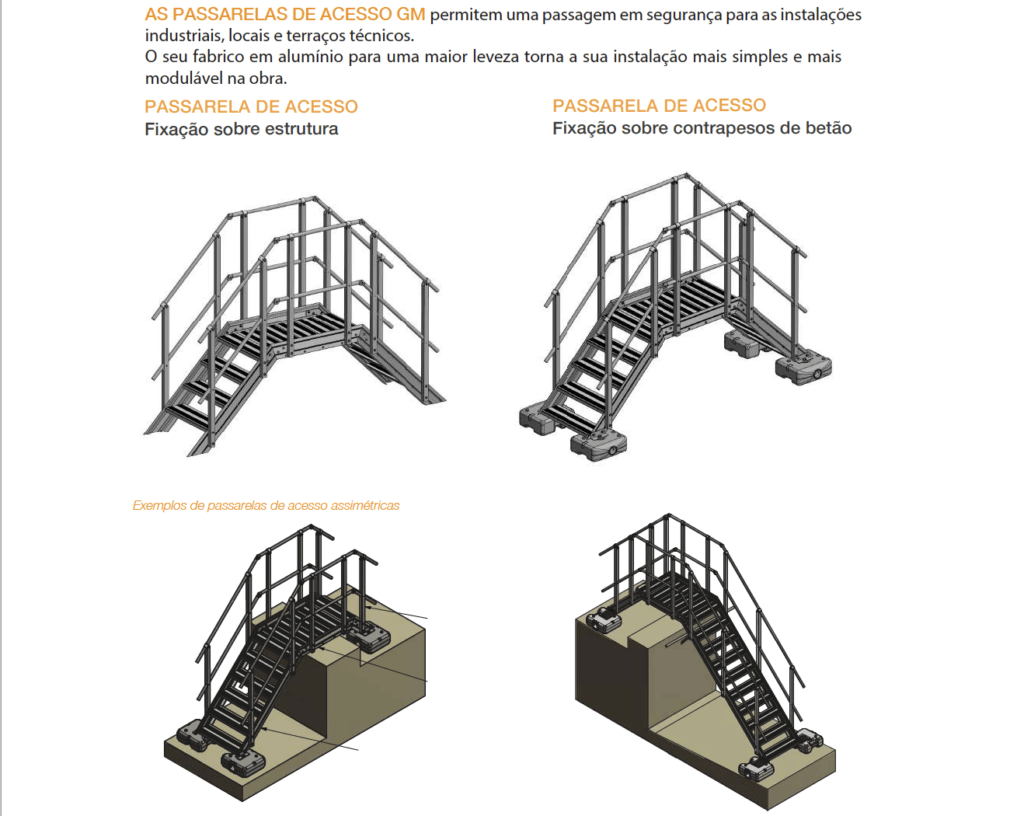 AS PASSARELAS DE ACESSO GM permitem uma passagem em segurança para as instalações industriais, locais e terraços técnicos.
O seu fabrico em alumínio para uma maior leveza torna a sua instalação mais simples e mais modulável na obra.

PASSARELA DE ACESSO
Fixação sobre estrutura

PASSARELA DE ACESSO
Fixação sobre contrapesos de betão

Exemplos de passarelas de acesso assimétricas