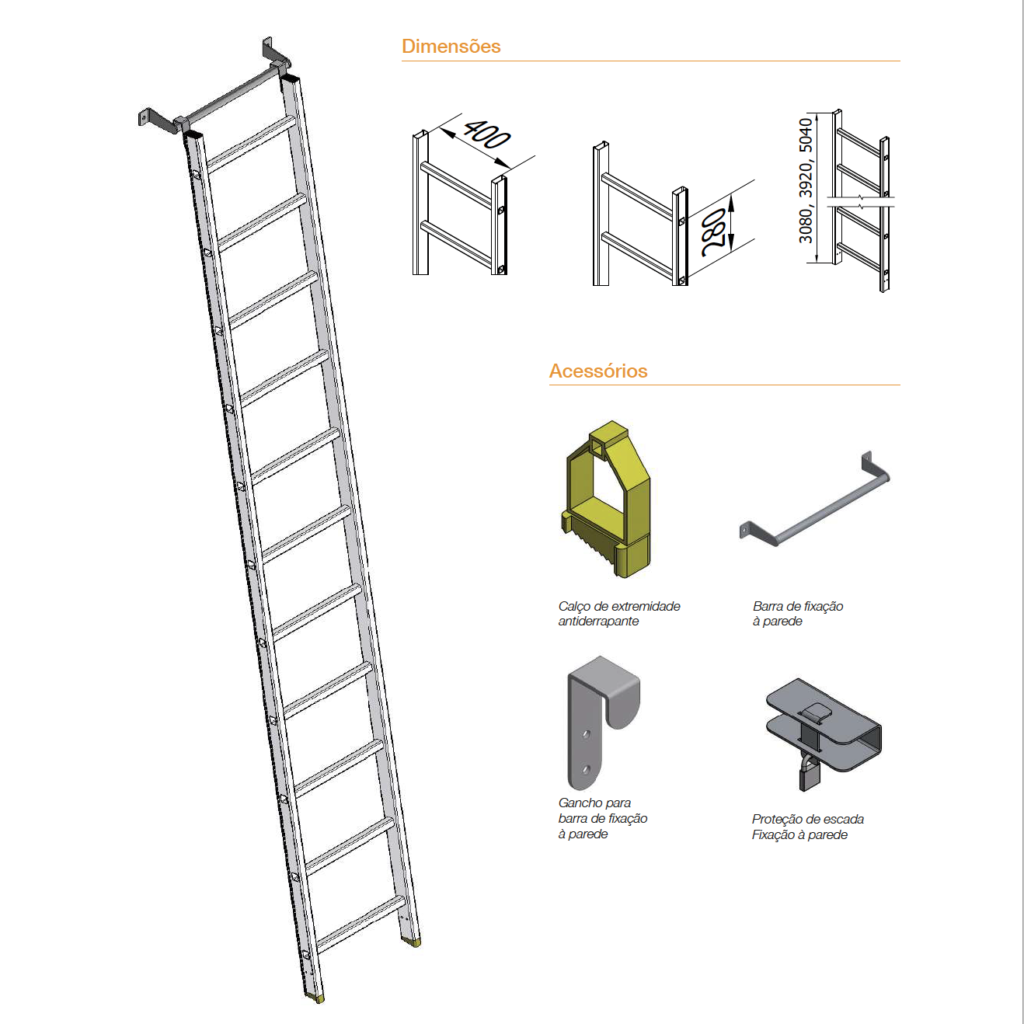 Dimensões

400

280

3080, 3920, 5040

Acessórios

Calço de extremidade antiderrapante

Barra de fixação à parede

Gancho para barra de fixação à parede

Proteção de escada Fixação à parede