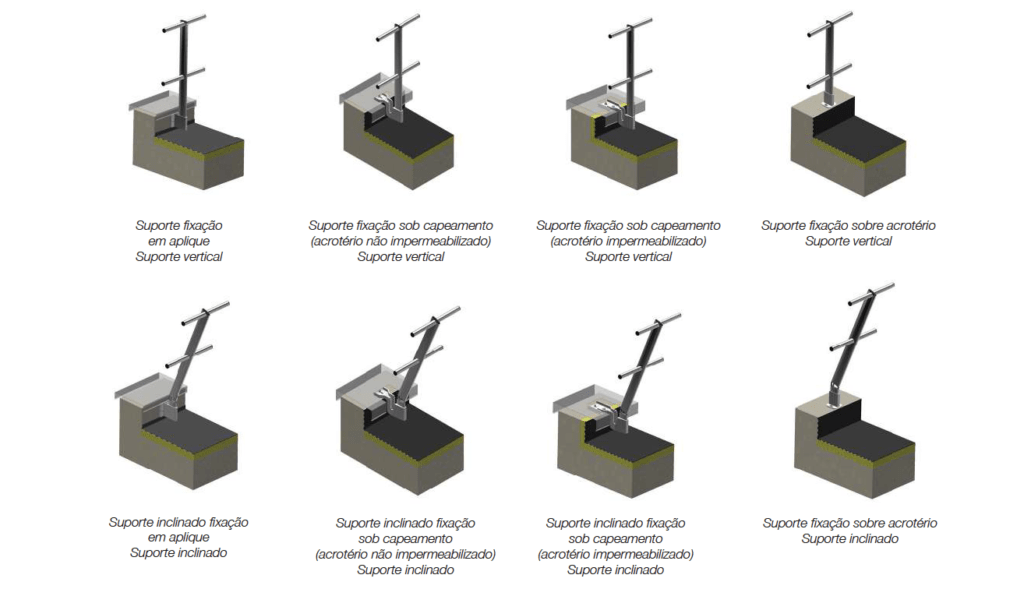 Suporte fixação
em aplique
Suporte vertical

Suporte fixação sob capeamento
(acrotério não impermeabilizado)
Suporte vertical

Suporte fixação sob capeamento
(acrotério impermeabilizado)
Suporte vertical

Suporte fixação sobre acrotério
Suporte vertical

Suporte inclinado fixação
em aplique
Suporte inclinado

Suporte inclinado fixação
sob capeamento
(acrotério não impermeabilizado)
Suporte inclinado

Suporte inclinado fixação
sob capeamento
(acrotério impermeabilizado)
Suporte inclinado

Suporte fixação sobre acrotério
Suporte inclinado