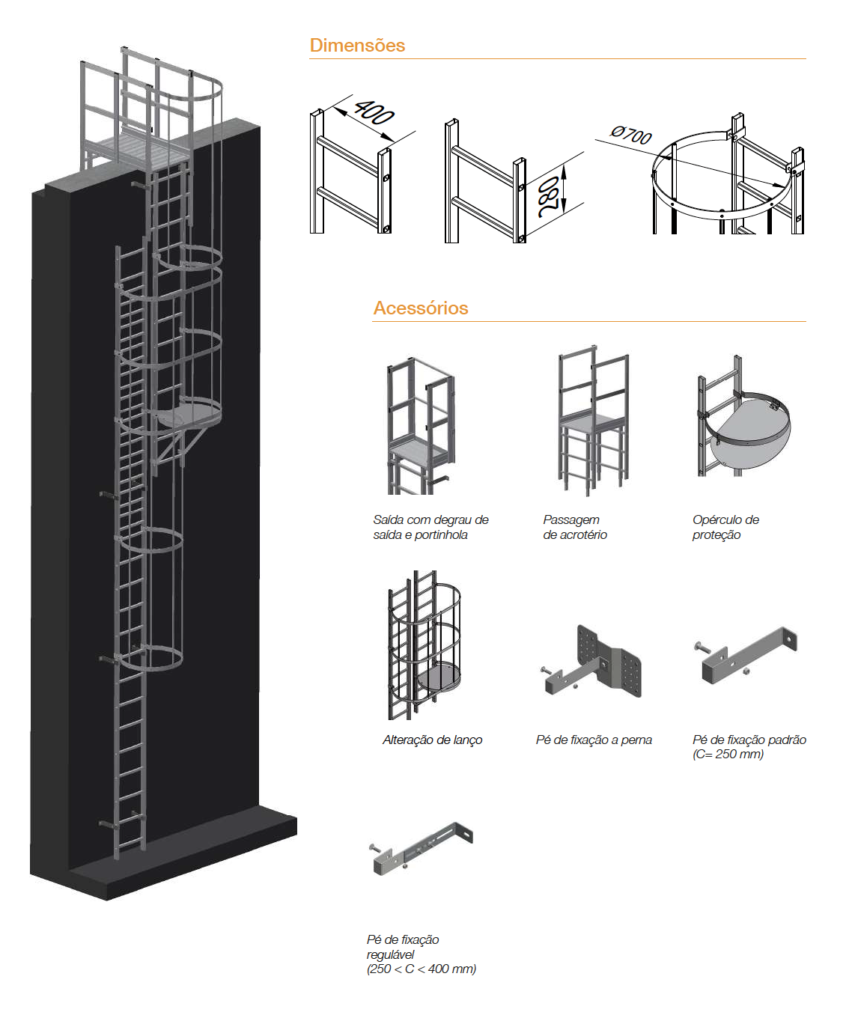 Dimensões

400

280

Ø700

Acessórios

Saída com degrau de saída e portinhola

Passagem de acrotério

Opérculo de proteção

Alteração de lanço

Pé de fixação a perna

Pé de fixação padrão (C= 250 mm)

Pé de fixação regulável (250 < C < 400 mm)